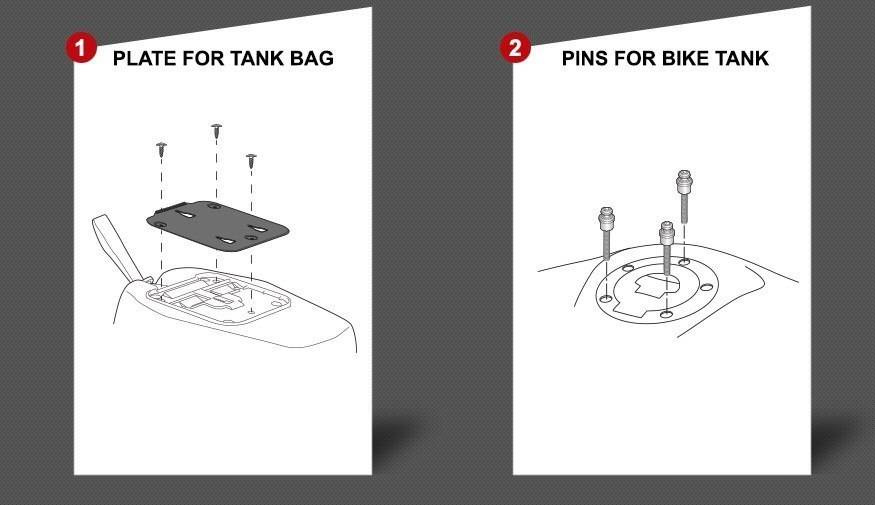 1
PLATE FOR TANK BAG

2
PINS FOR BIKE TANK