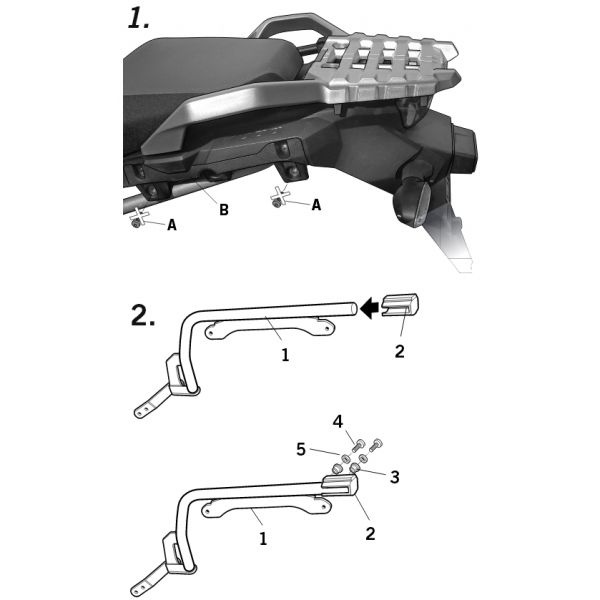 1.

B

A

A

2.

1

2

4

5

3

1

2